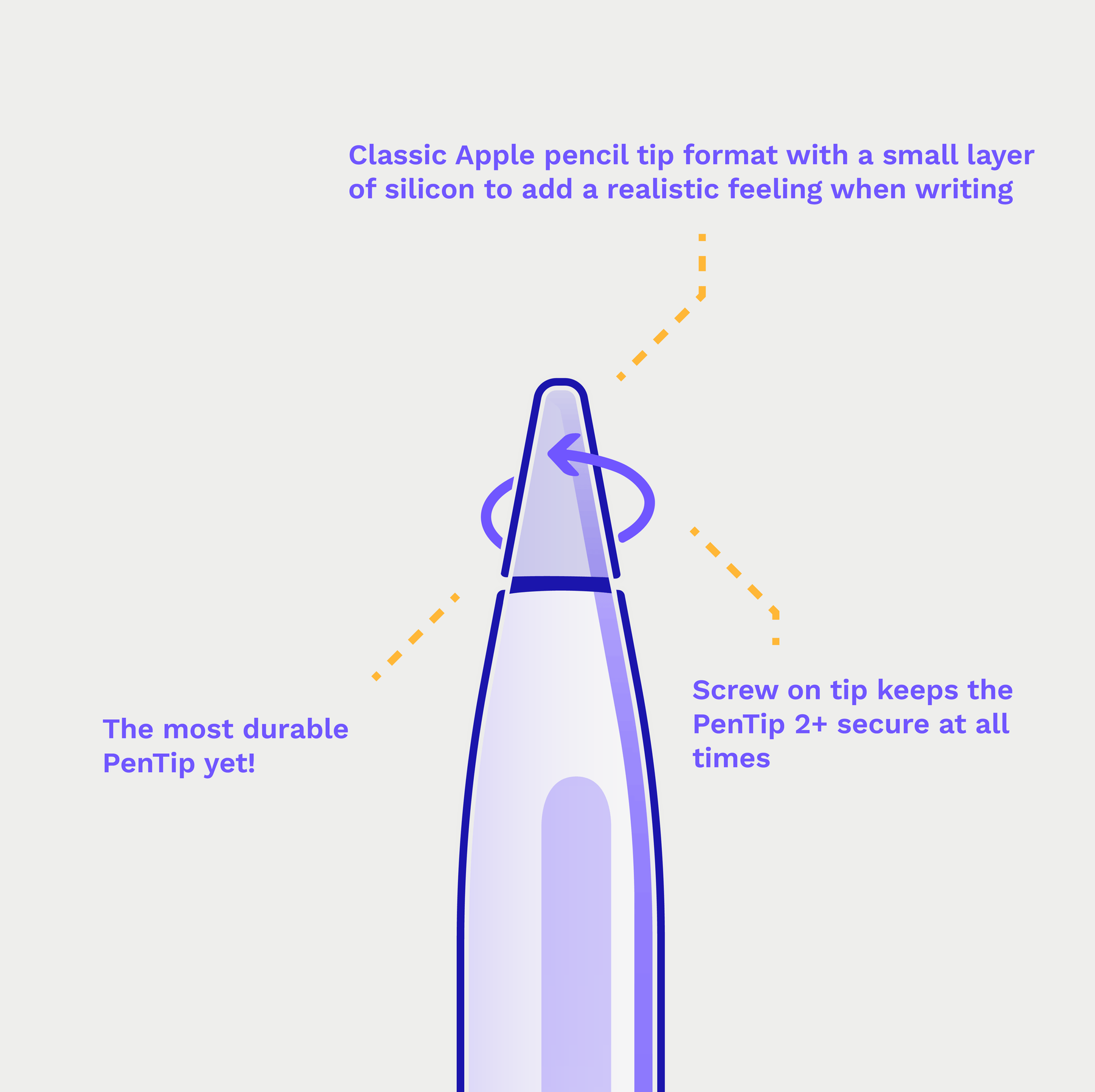 Classic Apple pencil tip format with a small layer of silicon to add a realistic feeling when writing

The most durable PenTip yet!

Screw on tip keeps the PenTip 2+ secure at all times